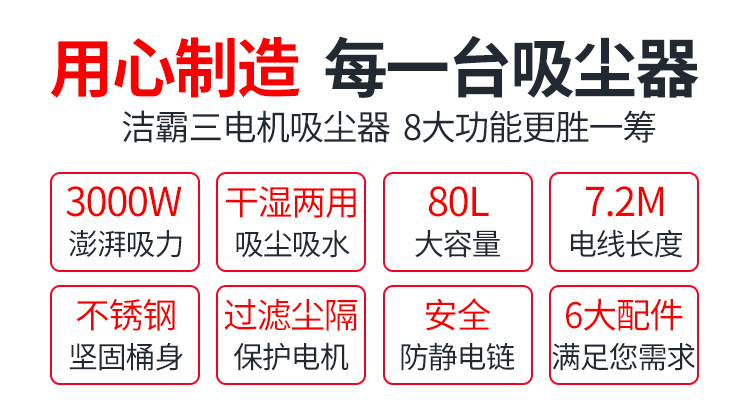 用心制造 每一台吸尘器

洁霸三电机吸尘器 8大功能更胜一筹

3000W
澎湃吸力

干湿两用
吸尘吸水

80L
大容量

7.2M
电线长度

不锈钢
坚固桶身

过滤尘隔
保护电机

安全
防静电链

6大配件
满足您需求